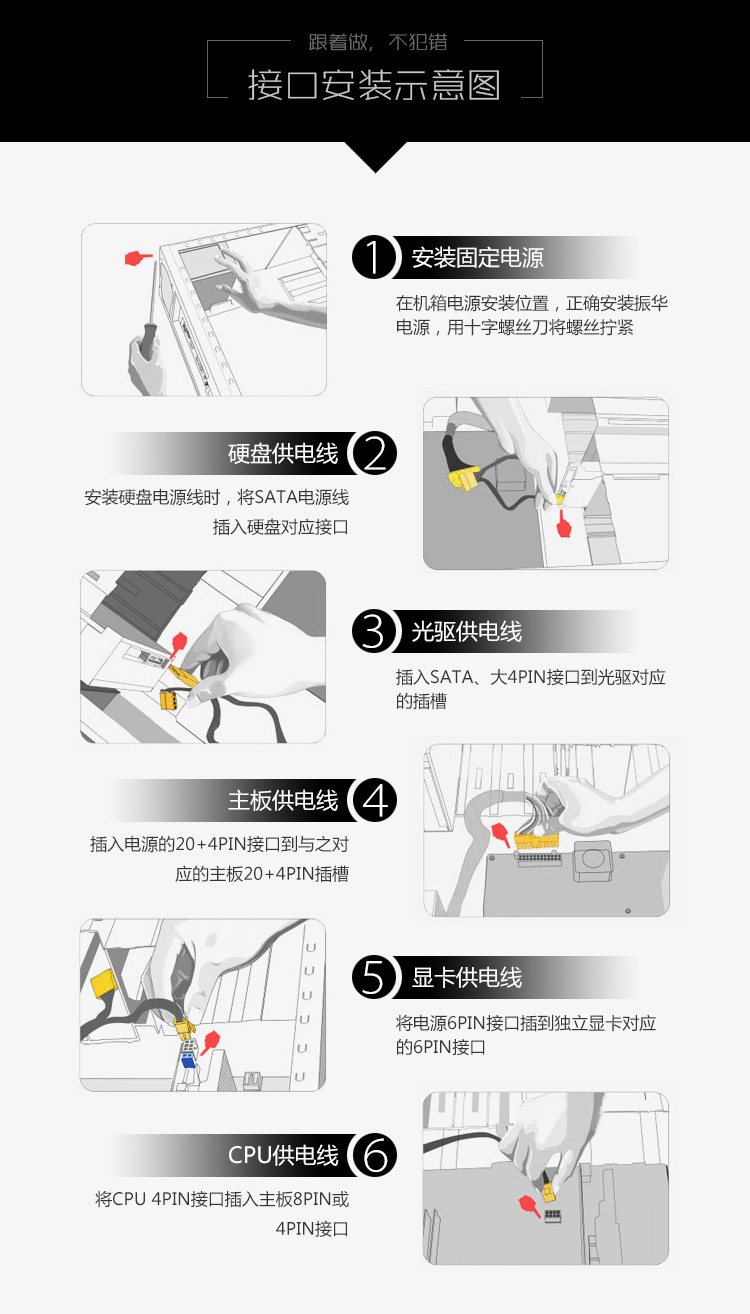 跟着做，不犯错
接口安装示意图

1 安装固定电源
在机箱电源安装位置，正确安装振华电源，用十字螺丝刀将螺丝拧紧

硬盘供电线 2
安装硬盘电源线时，将SATA电源线插入硬盘对应接口

3 光驱供电线
插入SATA、大4PIN接口到光驱对应的插槽

主板供电线 4
插入电源的20+4PIN接口到与之对应的主板20+4PIN插槽

5 显卡供电线
将电源6PIN接口插到独立显卡对应的6PIN接口

CPU供电线 6
将CPU 4PIN接口插入主板8PIN或4PIN接口