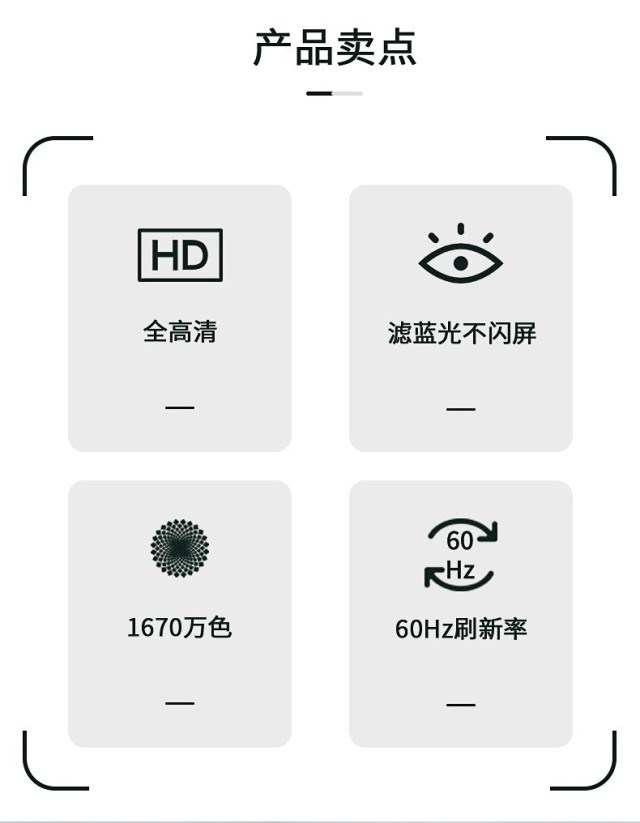 产品卖点

HD

全高清

—

滤蓝光不闪屏

—

1670万色

—

60
Hz

60Hz刷新率

—